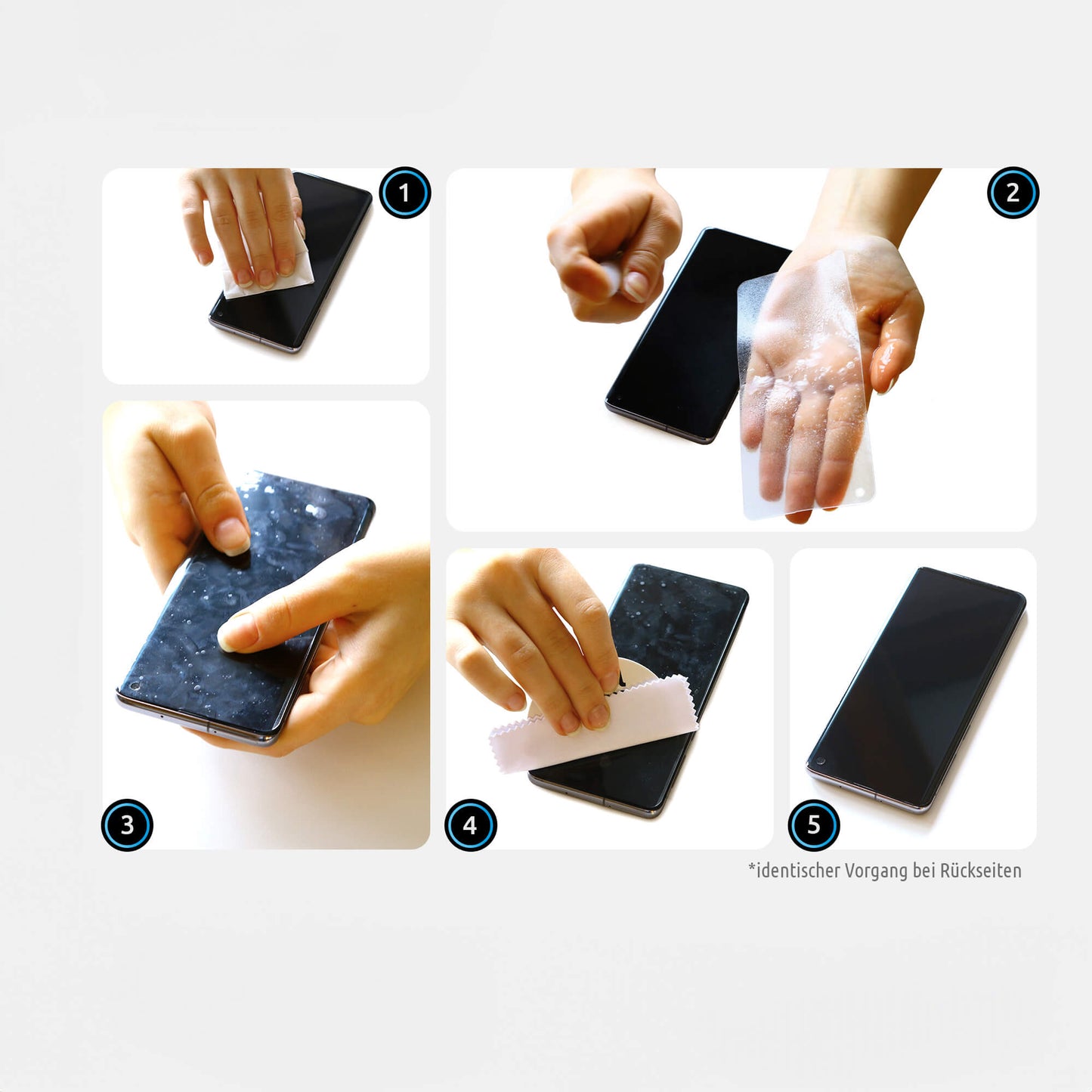 1

2

3

4

5

*identischer Vorgang bei Rückseiten